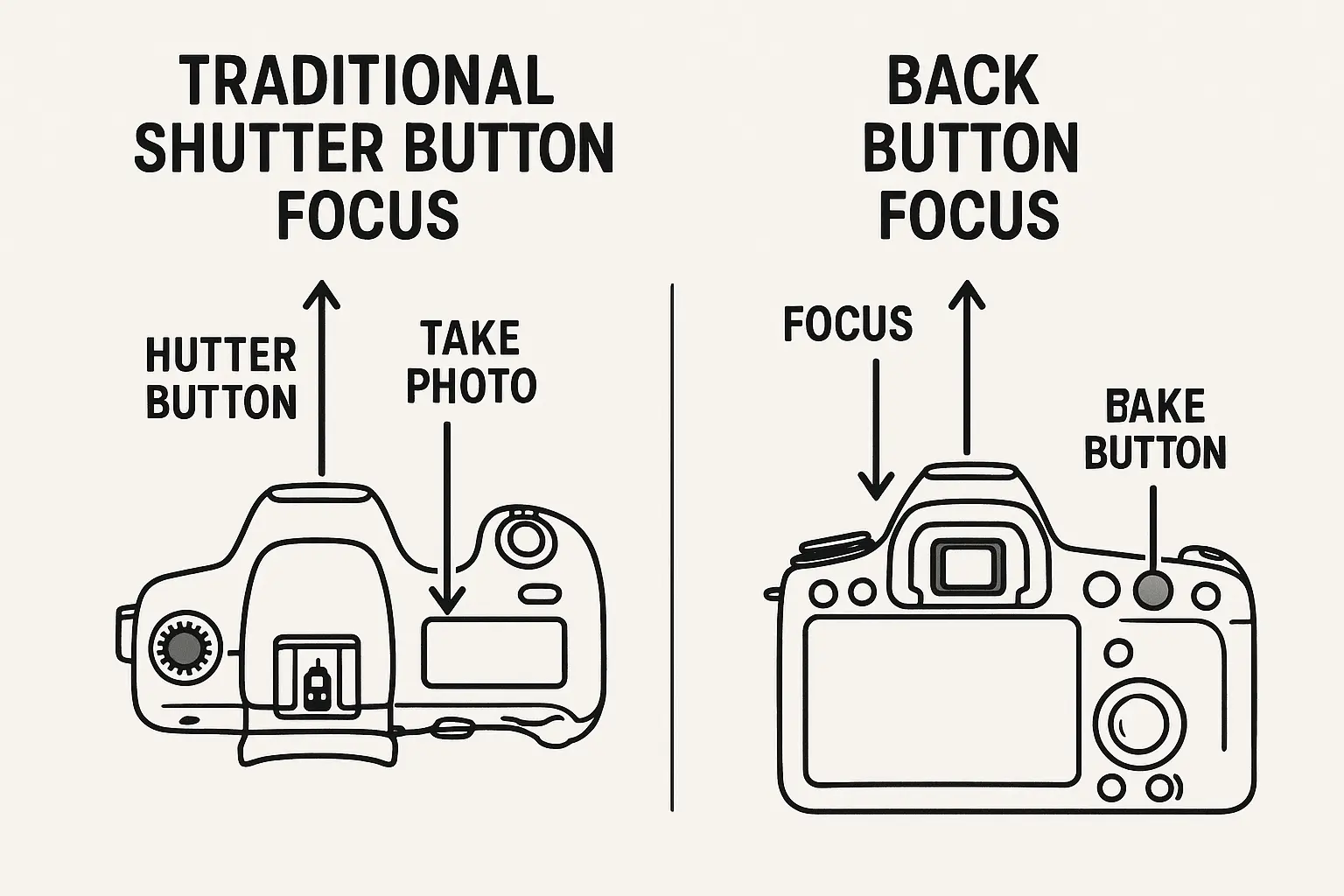 TRADITIONAL SHUTTER BUTTON FOCUS

HUTTER BUTTON

TAKE PHOTO

BACK BUTTON FOCUS

FOCUS

BAKE BUTTON